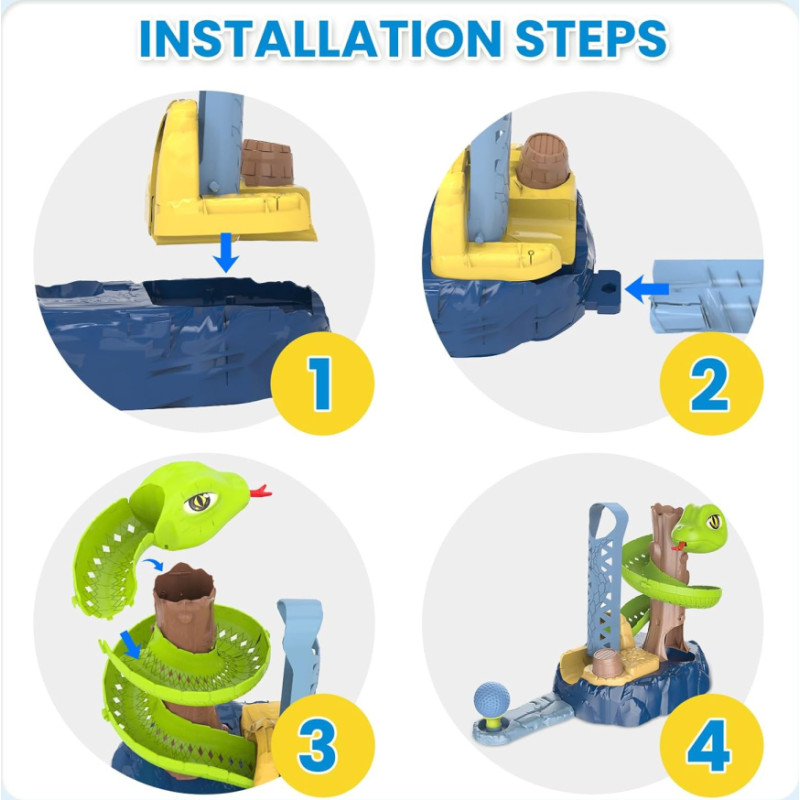 INSTALLATION STEPS

1

2

3

4